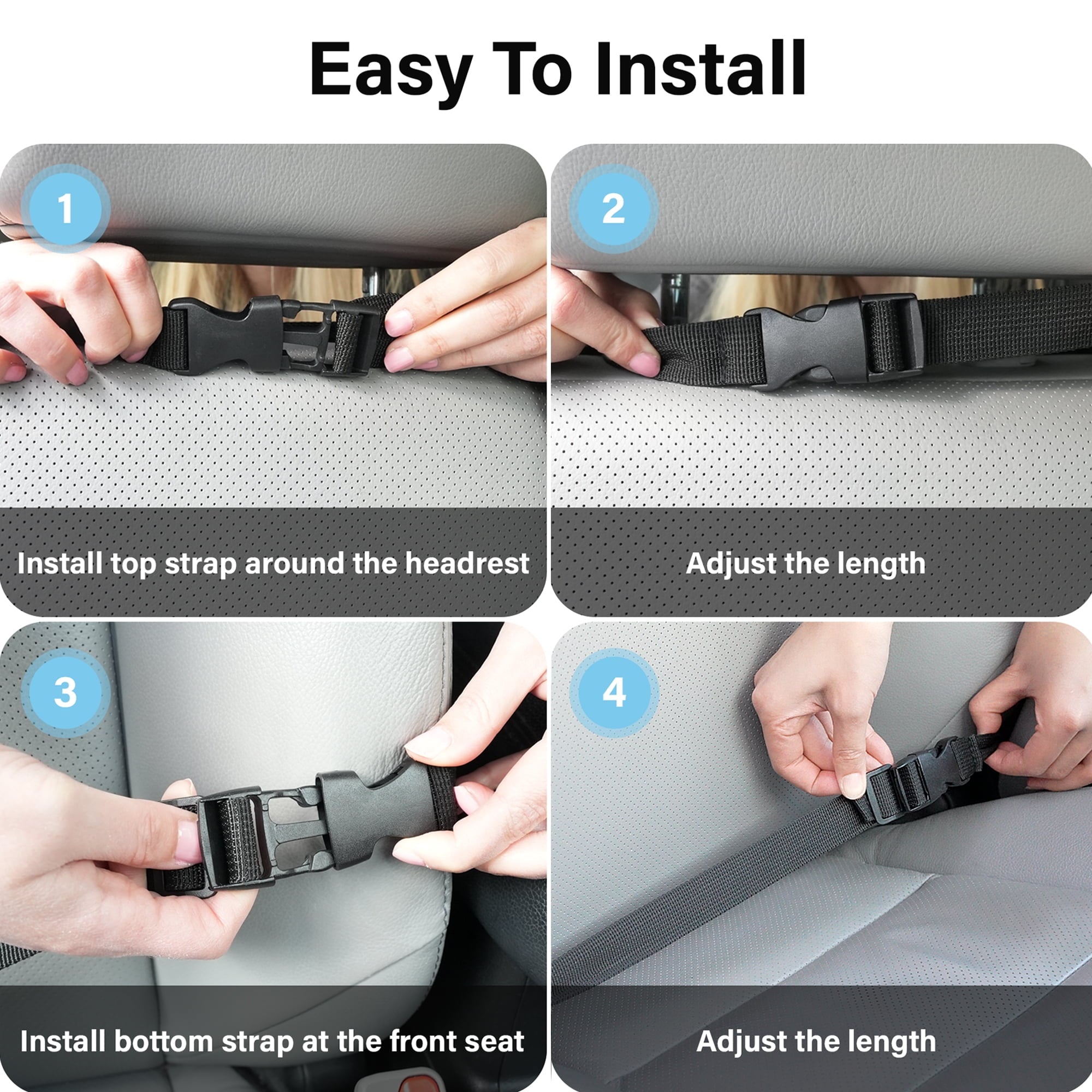 Easy To Install

1

Install top strap around the headrest

2

Adjust the length

3

Install bottom strap at the front seat

4

Adjust the length